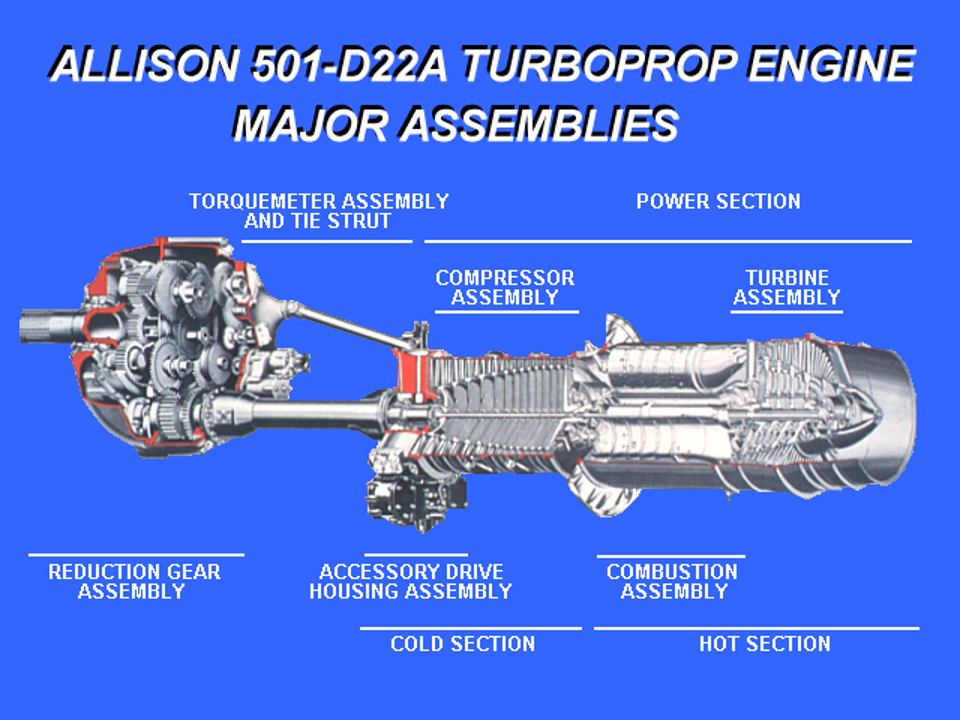 ALLISON 501-D22A TURBOPROP ENGINE
MAJOR ASSEMBLIES

TORQUEMETER ASSEMBLY AND TIE STRUT

POWER SECTION

COMPRESSOR ASSEMBLY

TURBINE ASSEMBLY

REDUCTION GEAR ASSEMBLY

ACCESSORY DRIVE HOUSING ASSEMBLY

COMBUSTION ASSEMBLY

COLD SECTION

HOT SECTION